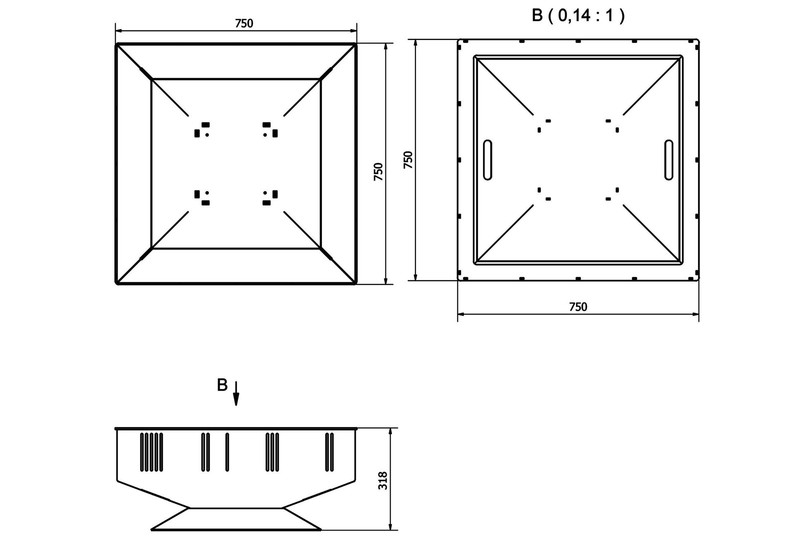 750

750

B ( 0,14 : 1 )

750

750

B

318